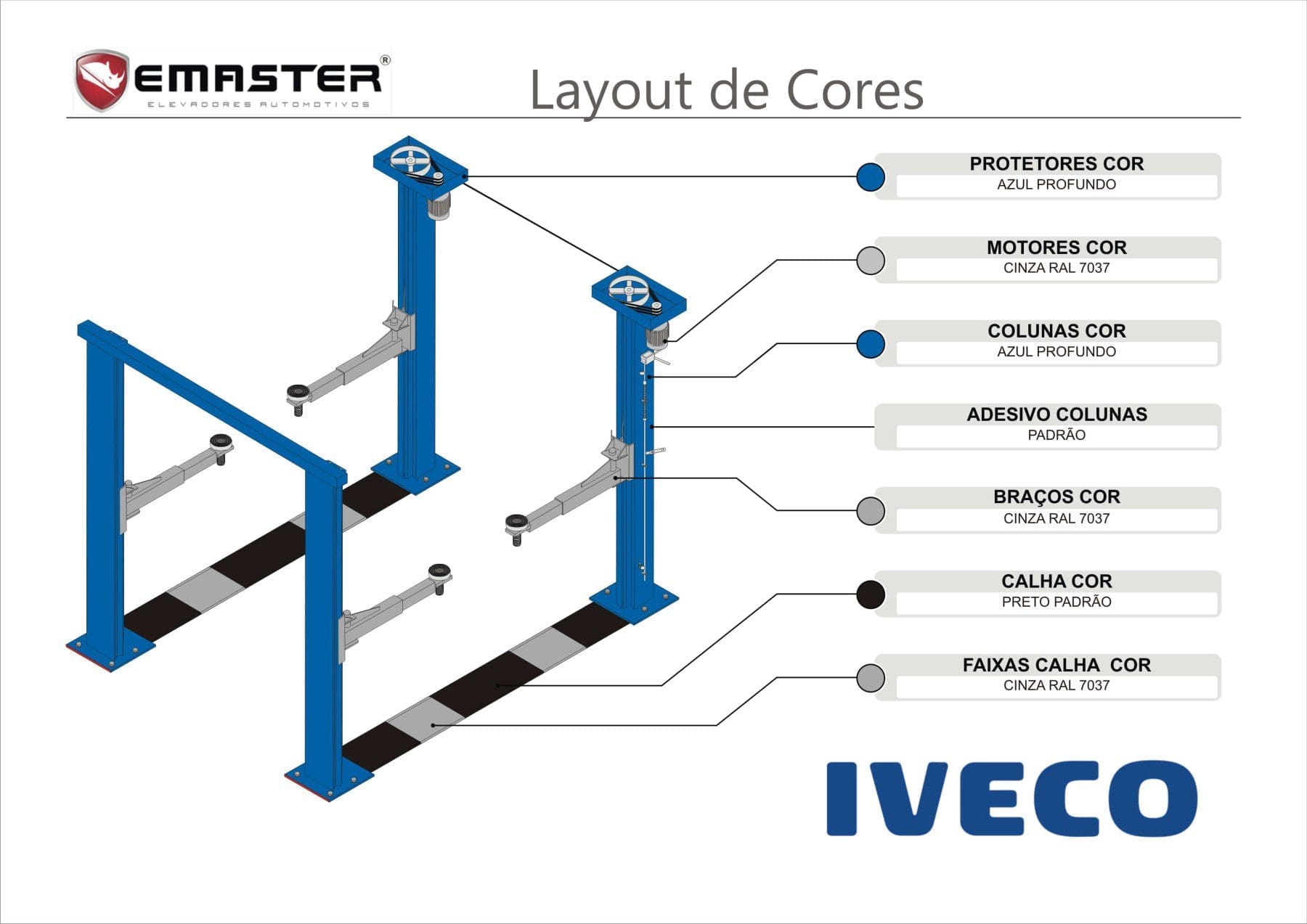 EMASTER®
ELEVADORES AUTOMOTIVOS

Layout de Cores

PROTETORES COR
AZUL PROFUNDO

MOTORES COR
CINZA RAL 7037

COLUNAS COR
AZUL PROFUNDO

ADESIVO COLUNAS
PADRÃO

BRAÇOS COR
CINZA RAL 7037

CALHA COR
PRETO PADRÃO

FAIXAS CALHA COR
CINZA RAL 7037

IVECO